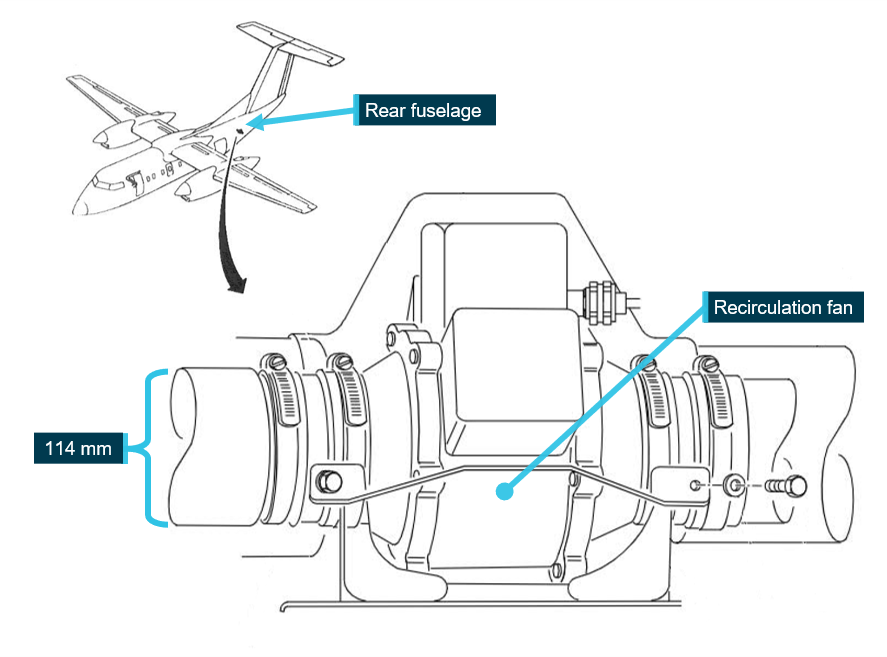 Rear fuselage

Recirculation fan

114 mm